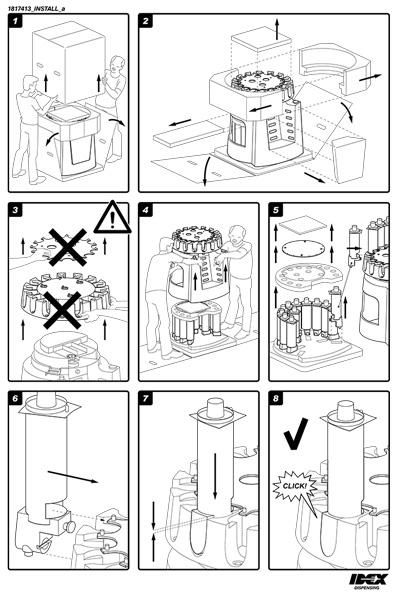 1817413_INSTALL_a

1

2

3

4

5

6

7

8

CLICK!

IDEX
DISPENSING